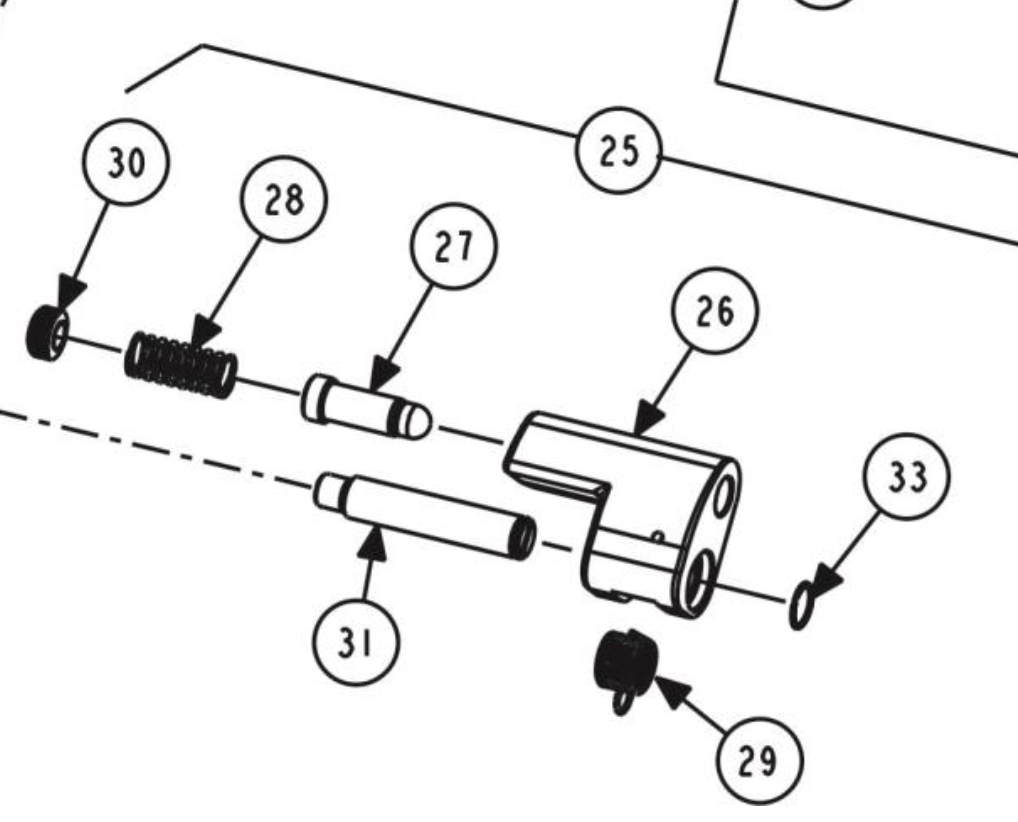 25
30
28
27
26
33
31
29